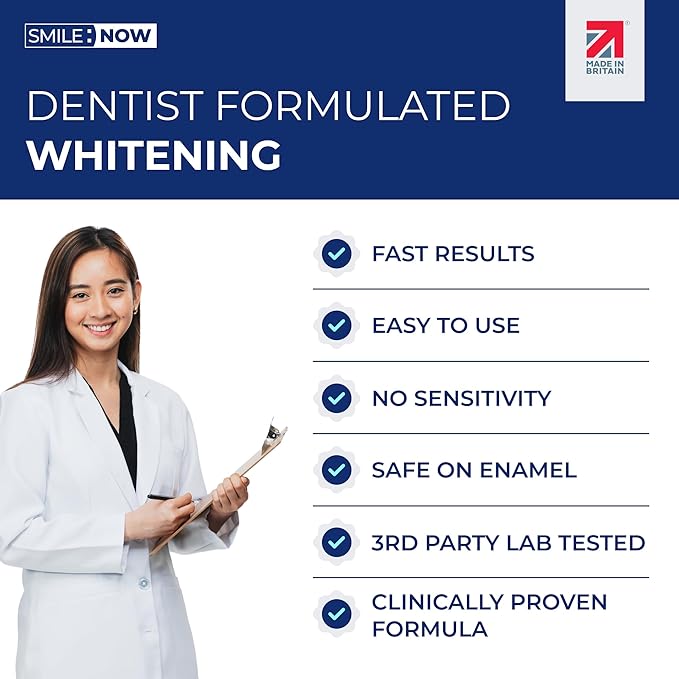 SMILE NOW

MADE IN BRITAIN

DENTIST FORMULATED
WHITENING

FAST RESULTS

EASY TO USE

NO SENSITIVITY

SAFE ON ENAMEL

3RD PARTY LAB TESTED

CLINICALLY PROVEN FORMULA